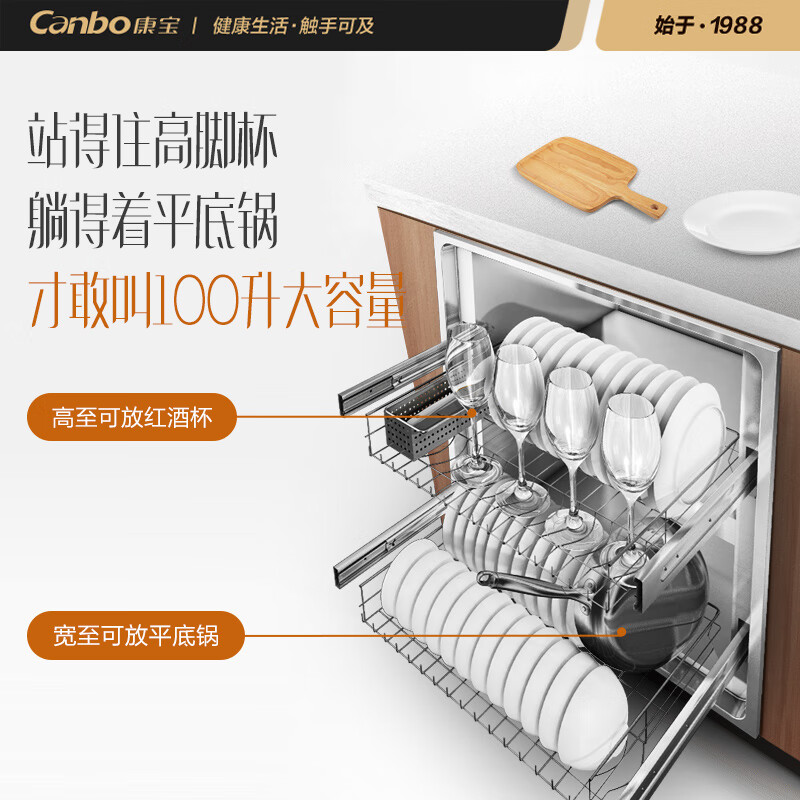 Canbo康宝 | 健康生活·触手可及

始于·1988

站得住高脚杯
躺得着平底锅
才敢叫100升大容量

高至可放红酒杯

宽至可放平底锅